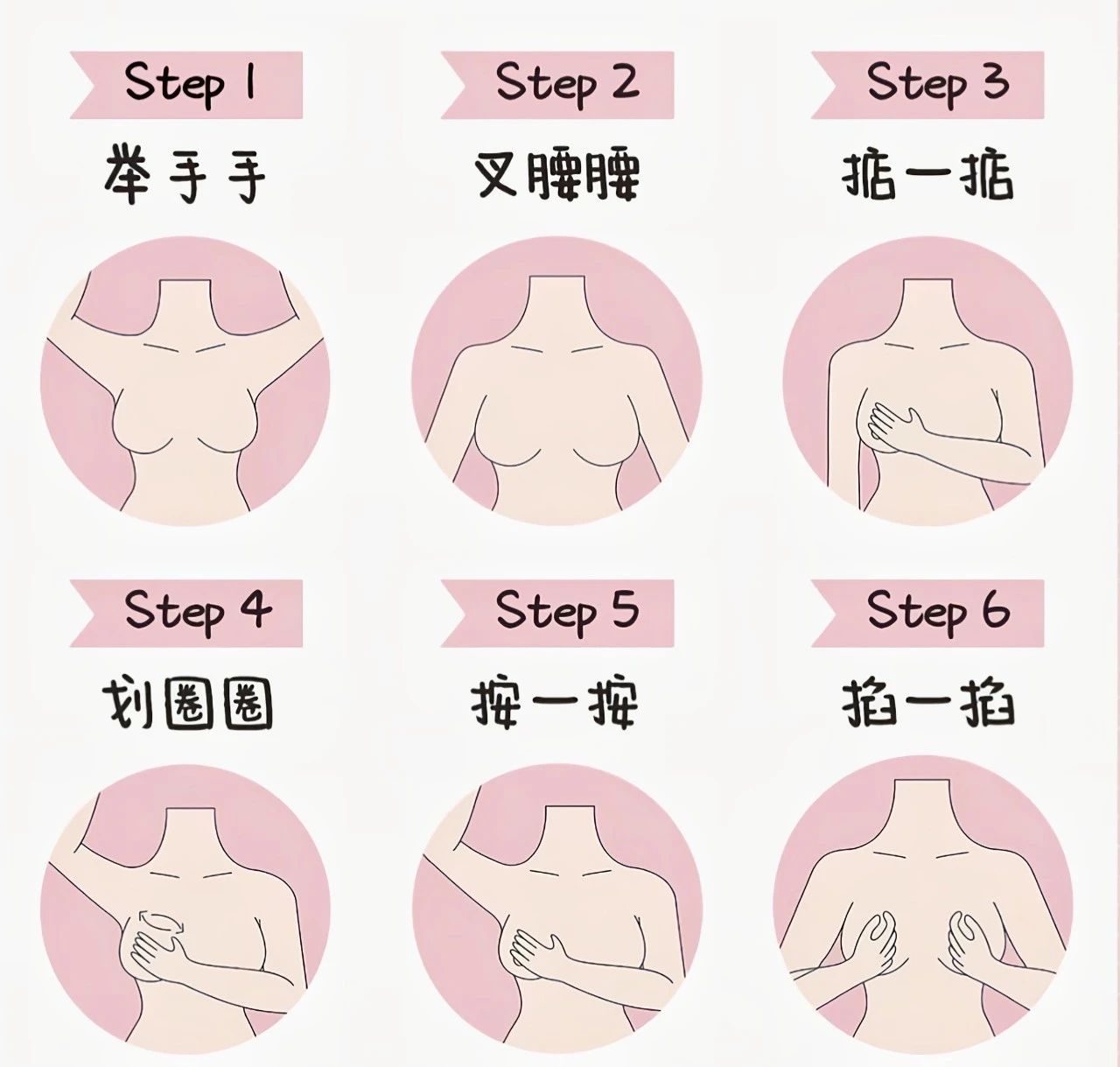 Step 1
举手手

Step 2
叉腰腰

Step 3
掂一掂

Step 4
划圈圈

Step 5
按一按

Step 6
掐一掐